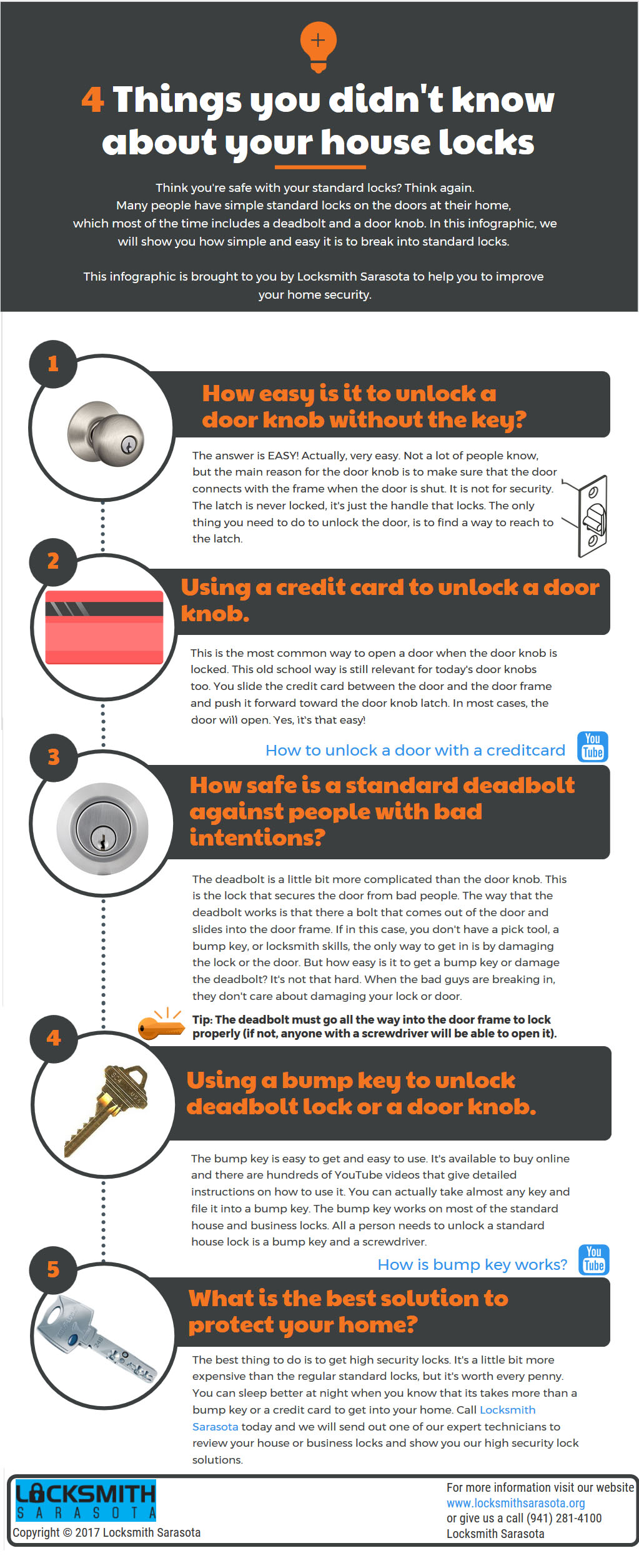 4 Things you didn't know about your house locks

Think you're safe with your standard locks? Think again. Many people have simple standard locks on the doors at their home, which most of the time includes a deadbolt and a door knob. In this infographic, we will show you how simple and easy it is to break into standard locks.

This infographic is brought to you by Locksmith Sarasota to help you to improve your home security.

1

How easy is it to unlock a door knob without the key?

The answer is EASY! Actually, very easy. Not a lot of people know, but the main reason for the door knob is to make sure that the door connects with the frame when the door is shut. It is not for security. The latch is never locked, it's just the handle that locks. The only thing you need to do to unlock the door, is to find a way to reach to the latch.

2

Using a credit card to unlock a door knob.

This is the most common way to open a door when the door knob is locked. This old school way is still relevant for today's door knobs too. You slide the credit card between the door and the door frame and push it forward toward the door knob latch. In most cases, the door will open. Yes, it's that easy!

How to unlock a door with a creditcard You Tube

3

How safe is a standard deadbolt against people with bad intentions?

The deadbolt is a little bit more complicated than the door knob. This is the lock that secures the door from bad people. The way that the deadbolt works is that there a bolt that comes out of the door and slides into the door frame. If in this case, you don't have a pick tool, a bump key, or locksmith skills, the only way to get in is by damaging the lock or the door. But how easy is it to get a bump key or damage the deadbolt? It's not that hard. When the bad guys are breaking in, they don't care about damaging your lock or door.

Tip: The deadbolt must go all the way into the door frame to lock properly (if not, anyone with a screwdriver will be able to open it).

4

Using a bump key to unlock deadbolt lock or a door knob.

The bump key is easy to get and easy to use. It's available to buy online and there are hundreds of YouTube videos that give detailed instructions on how to use it. You can actually take almost any key and file it into a bump key. The bump key works on most of the standard house and business locks. All a person needs to unlock a standard house lock is a bump key and a screwdriver.

How is bump key works? You Tube

5

What is the best solution to protect your home?

The best thing to do is to get high security locks. It's a little bit more expensive than the regular standard locks, but it's worth every penny. You can sleep better at night when you know that its takes more than a bump key or a credit card to get into your home. Call Locksmith Sarasota today and we will send out one of our expert technicians to review your house or business locks and show you our high security lock solutions.

LOCKSMITH SARASOTA
Copyright © 2017 Locksmith Sarasota

For more information visit our website
www.locksmithsarasota.org
or give us a call (941) 281-4100
Locksmith Sarasota